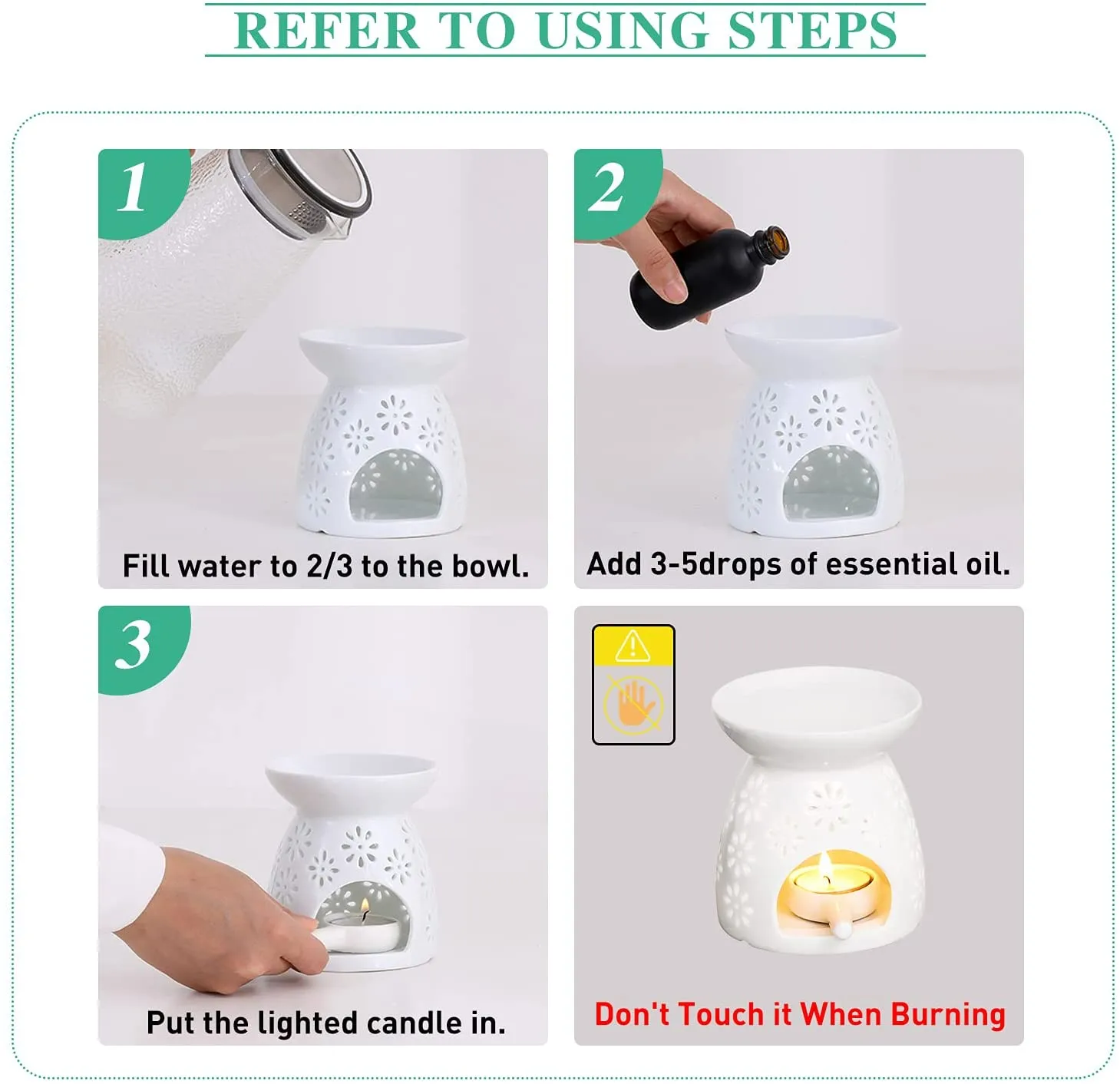 REFER TO USING STEPS

1

Fill water to 2/3 to the bowl.

2

Add 3-5drops of essential oil.

3

Put the lighted candle in.

Don't Touch it When Burning